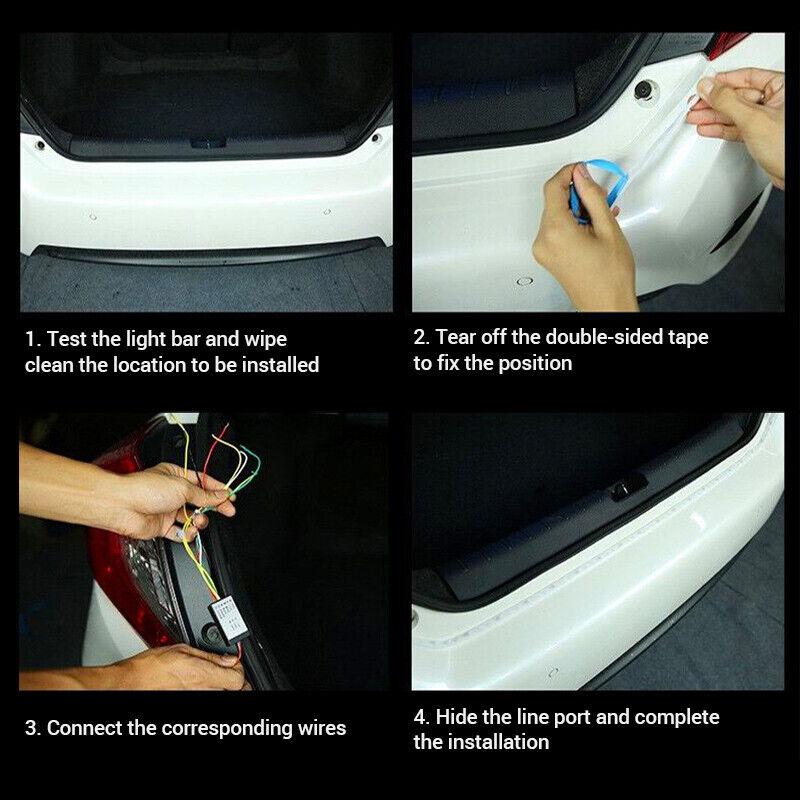 1. Test the light bar and wipe clean the location to be installed

2. Tear off the double-sided tape to fix the position

3. Connect the corresponding wires

4. Hide the line port and complete the installation