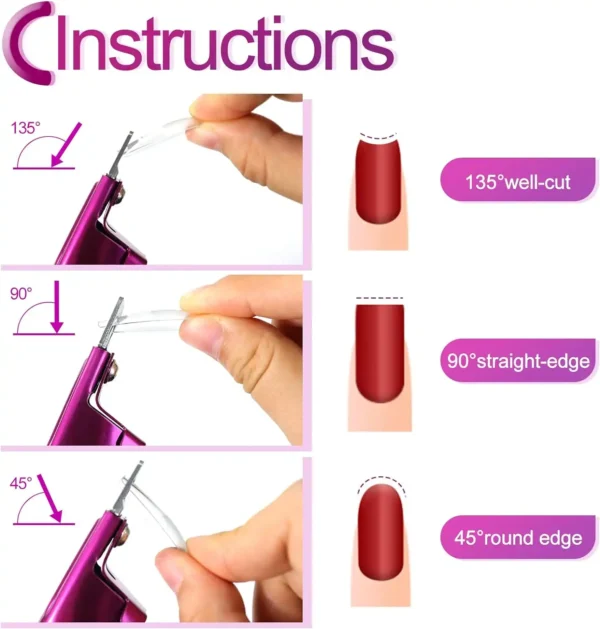 Instructions

135°

135°well-cut

90°

90°straight-edge

45°

45°round edge